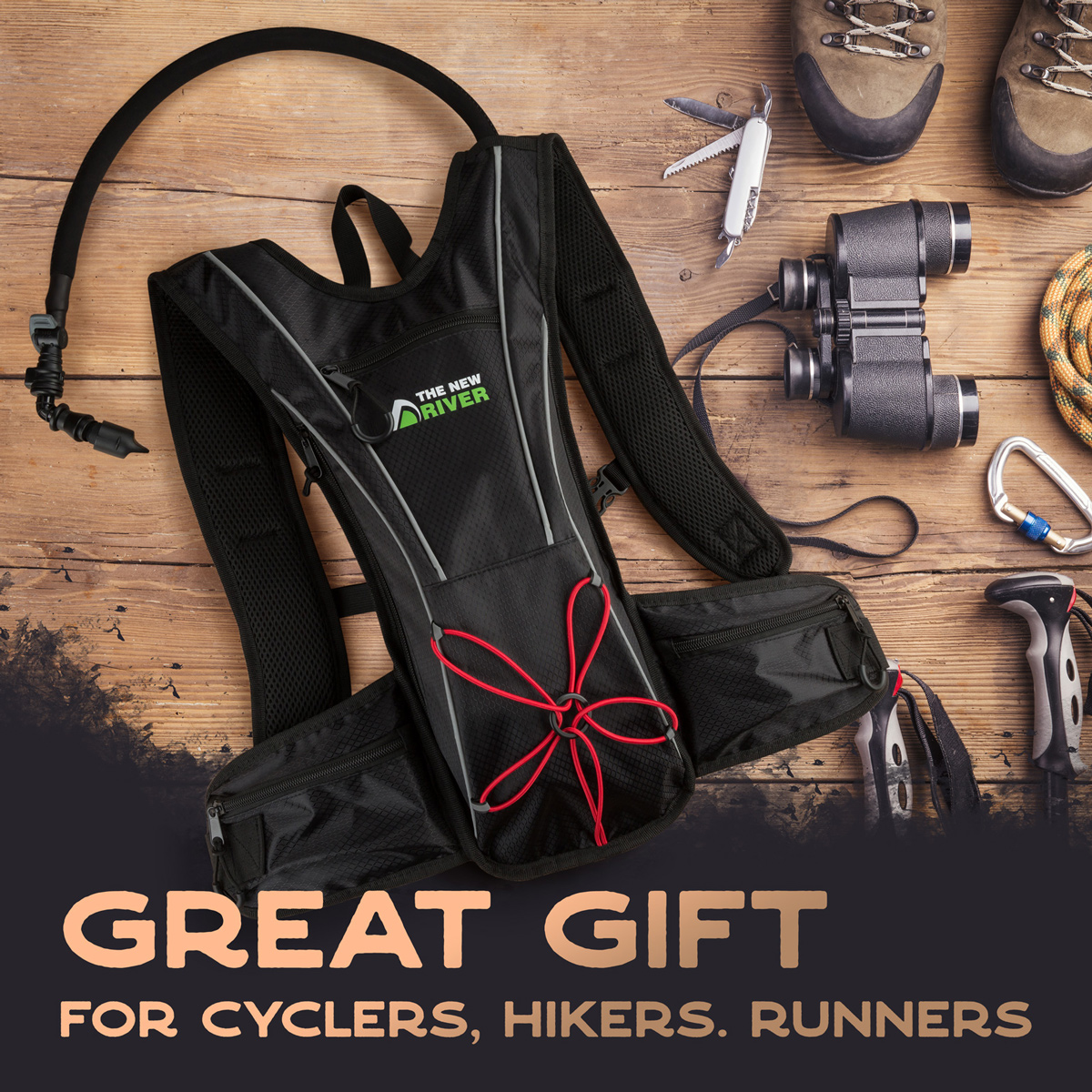 THE NEW RIVER

GREAT GIFT

FOR CYCLERS, HIKERS. RUNNERS